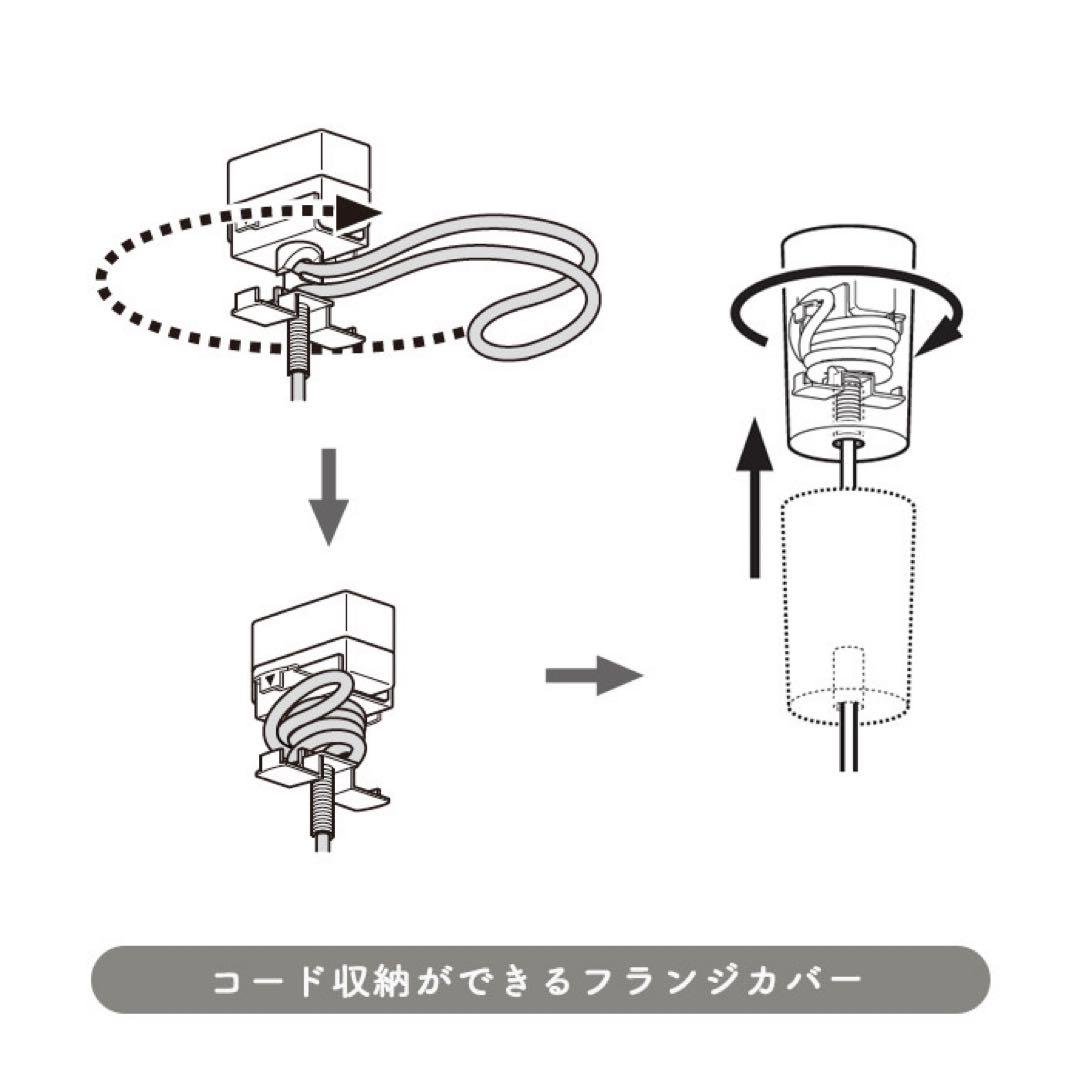 コード収納ができるフランジカバー