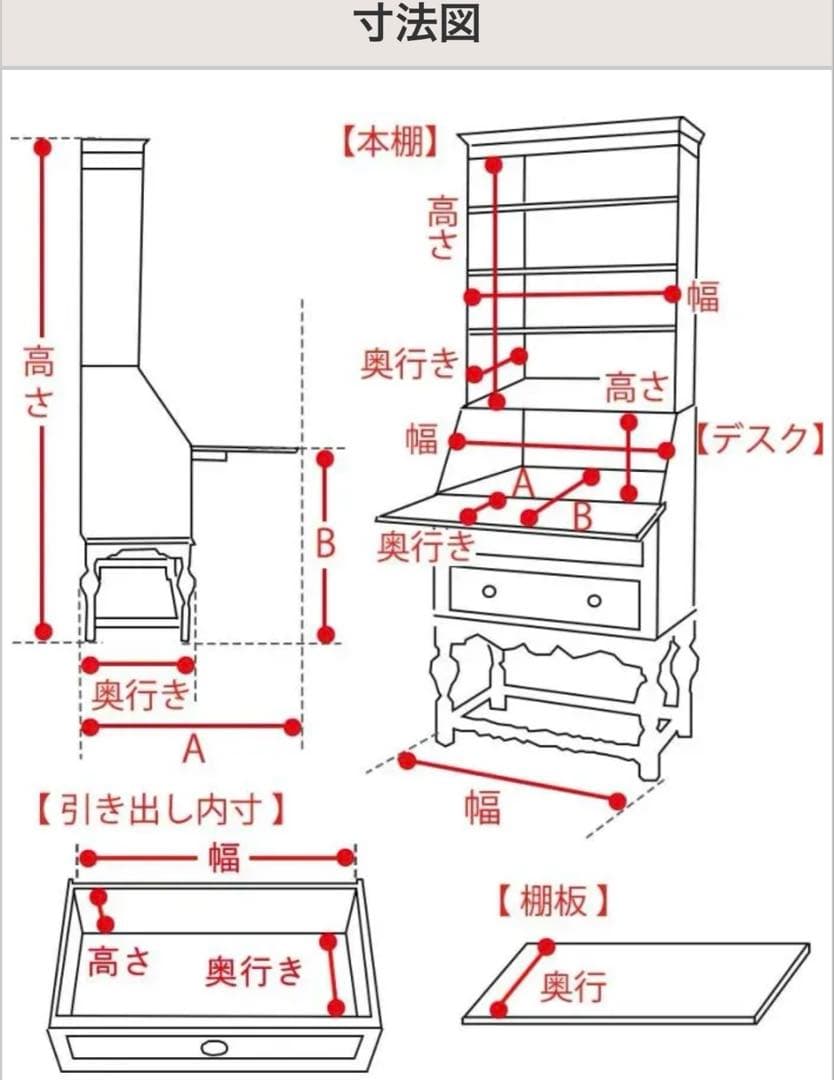 寸法図

高さ

B

奥行き

A

【本棚】

高さ

幅

奥行き

高さ

幅

【デスク】

A

B

奥行き

幅

【引き出し内寸】

幅

高さ

奥行き

【棚板】

奥行